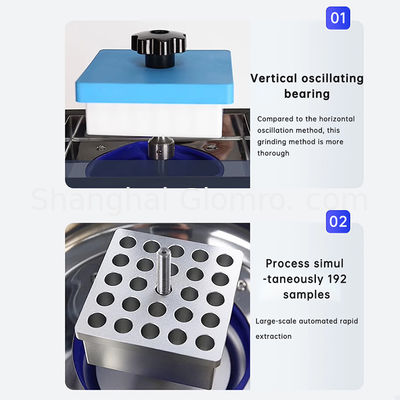 01

Vertical oscillating bearing

Compared to the horizontal oscillation method, this grinding method is more thorough

Shanghai Glomro. com

02

Process simul -taneously 192 samples

Large-scale automated rapid extraction