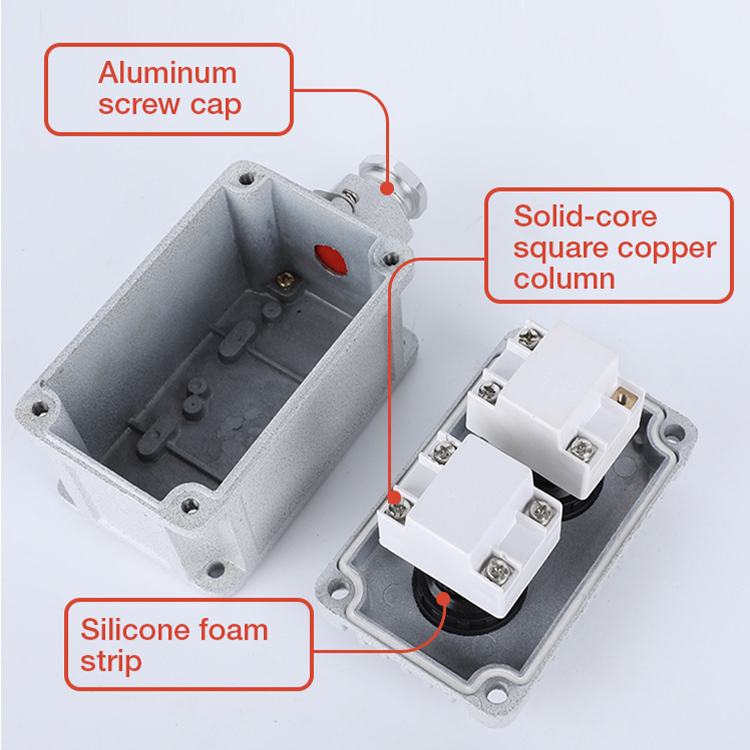 Aluminum screw cap

Solid-core square copper column

Silicone foam strip